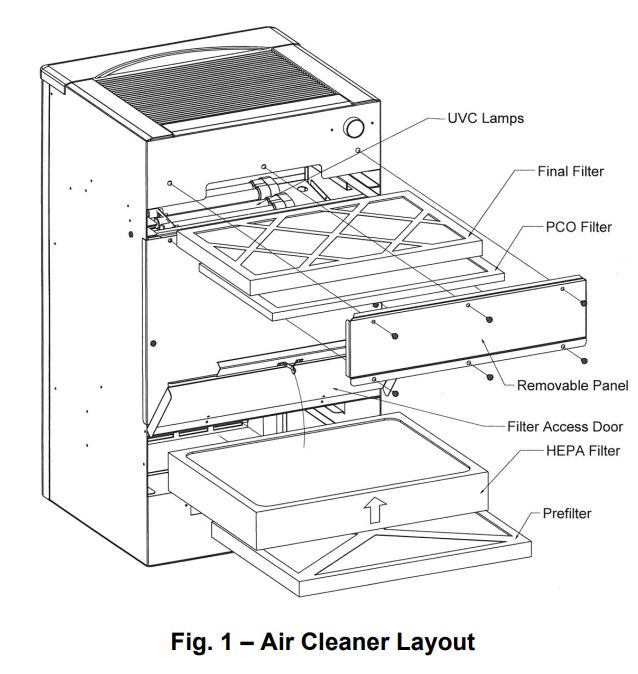 UVC Lamps

Final Filter

PCO Filter

Removable Panel

Filter Access Door

HEPA Filter

Prefilter

Fig. 1 – Air Cleaner Layout