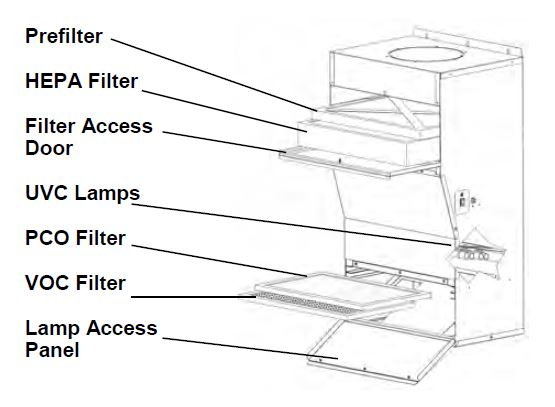 Prefilter

HEPA Filter

Filter Access Door

UVC Lamps

PCO Filter

VOC Filter

Lamp Access Panel